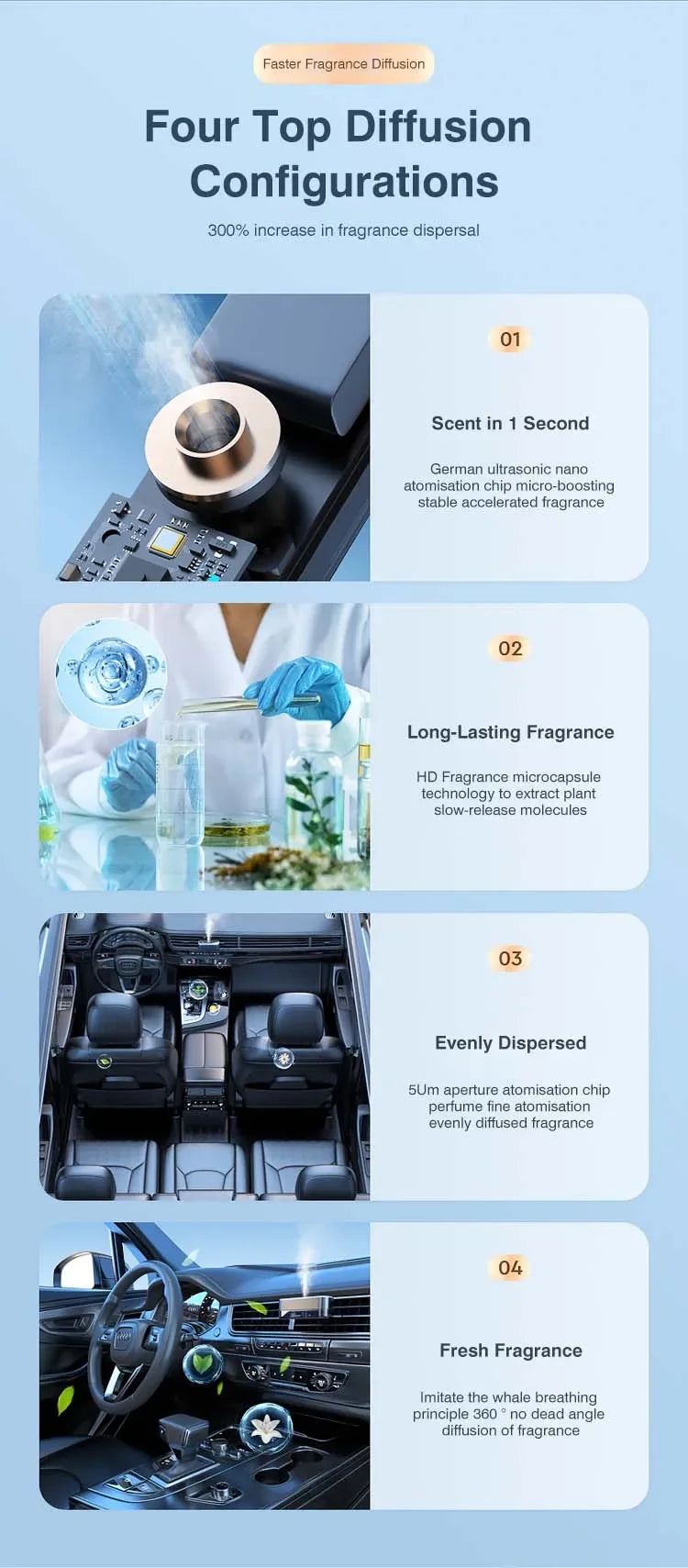 Faster Fragrance Diffusion

Four Top Diffusion Configurations

300% increase in fragrance dispersal

01

Scent in 1 Second

German ultrasonic nano atomisation chip micro-boosting stable accelerated fragrance

02

Long-Lasting Fragrance

HD Fragrance microcapsule technology to extract plant slow-release molecules

03

Evenly Dispersed

5Um aperture atomisation chip perfume fine atomisation evenly diffused fragrance

04

Fresh Fragrance

Imitate the whale breathing principle 360 ° no dead angle diffusion of fragrance